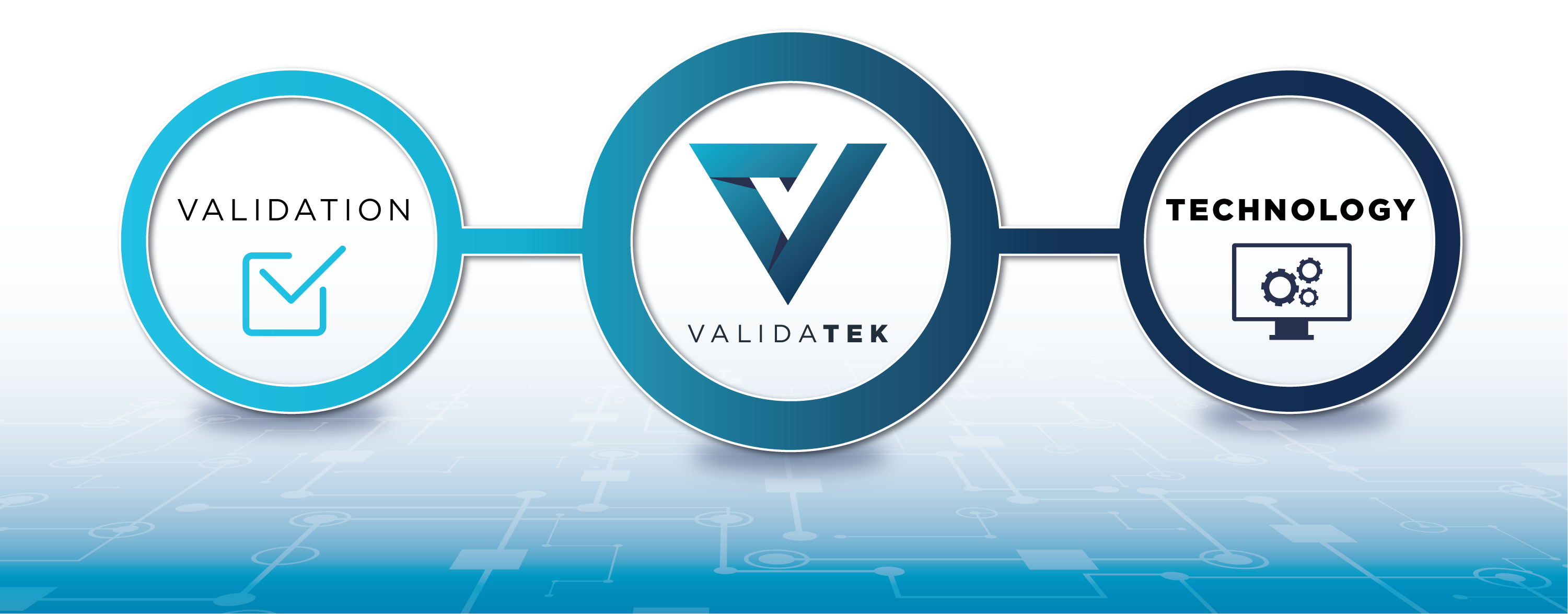 VALIDATION

VALIDATEK

TECHNOLOGY